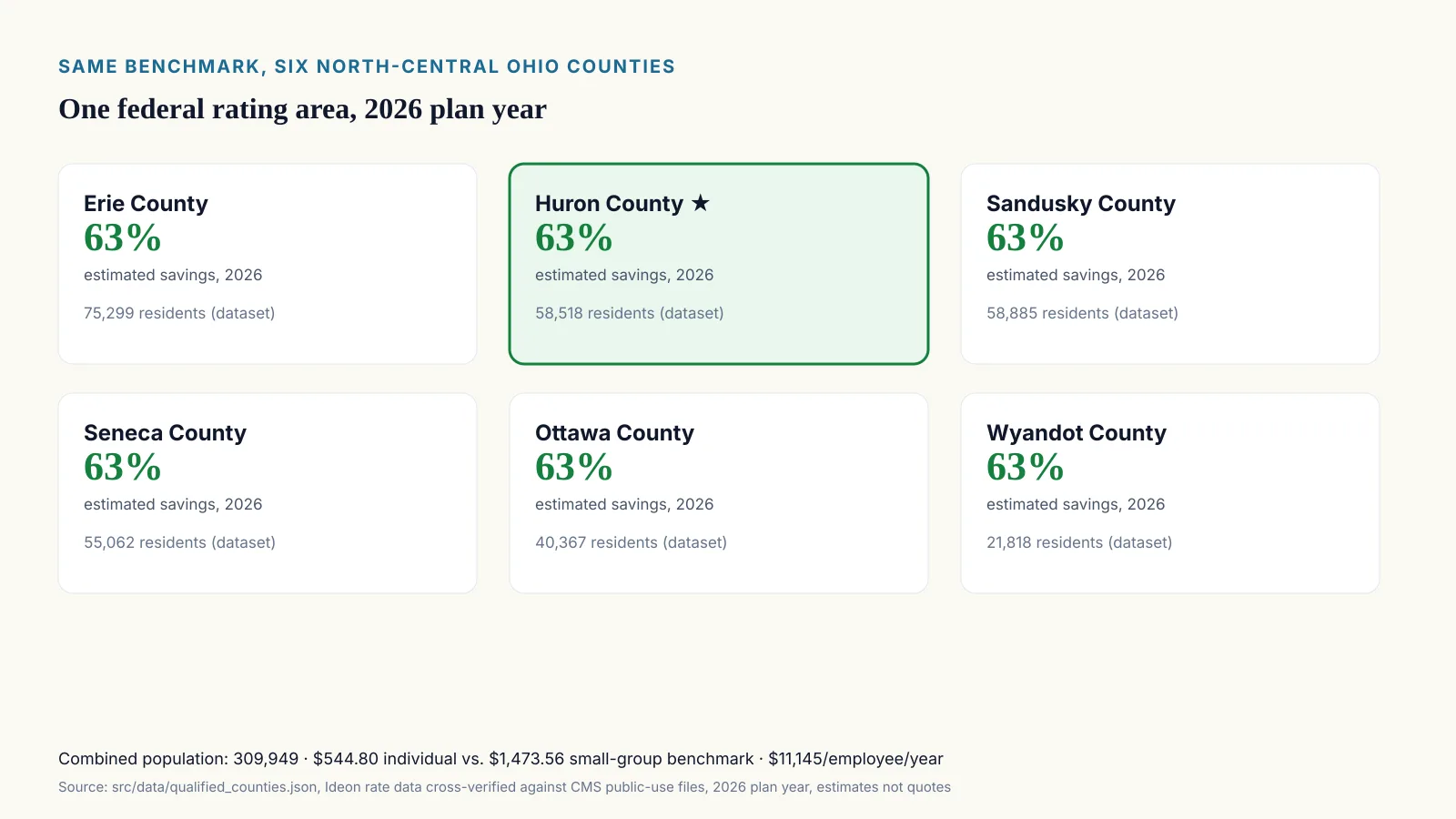 SAME BENCHMARK, SIX NORTH-CENTRAL OHIO COUNTIES

One federal rating area, 2026 plan year

Erie County
63%
estimated savings, 2026
75,299 residents (dataset)

Huron County ★
63%
estimated savings, 2026
58,518 residents (dataset)

Sandusky County
63%
estimated savings, 2026
58,885 residents (dataset)

Seneca County
63%
estimated savings, 2026
55,062 residents (dataset)

Ottawa County
63%
estimated savings, 2026
40,367 residents (dataset)

Wyandot County
63%
estimated savings, 2026
21,818 residents (dataset)

Combined population: 309,949 · $544.80 individual vs. $1,473.56 small-group benchmark · $11,145/employee/year

Source: src/data/qualified_counties.json, Ideon rate data cross-verified against CMS public-use files, 2026 plan year, estimates not quotes