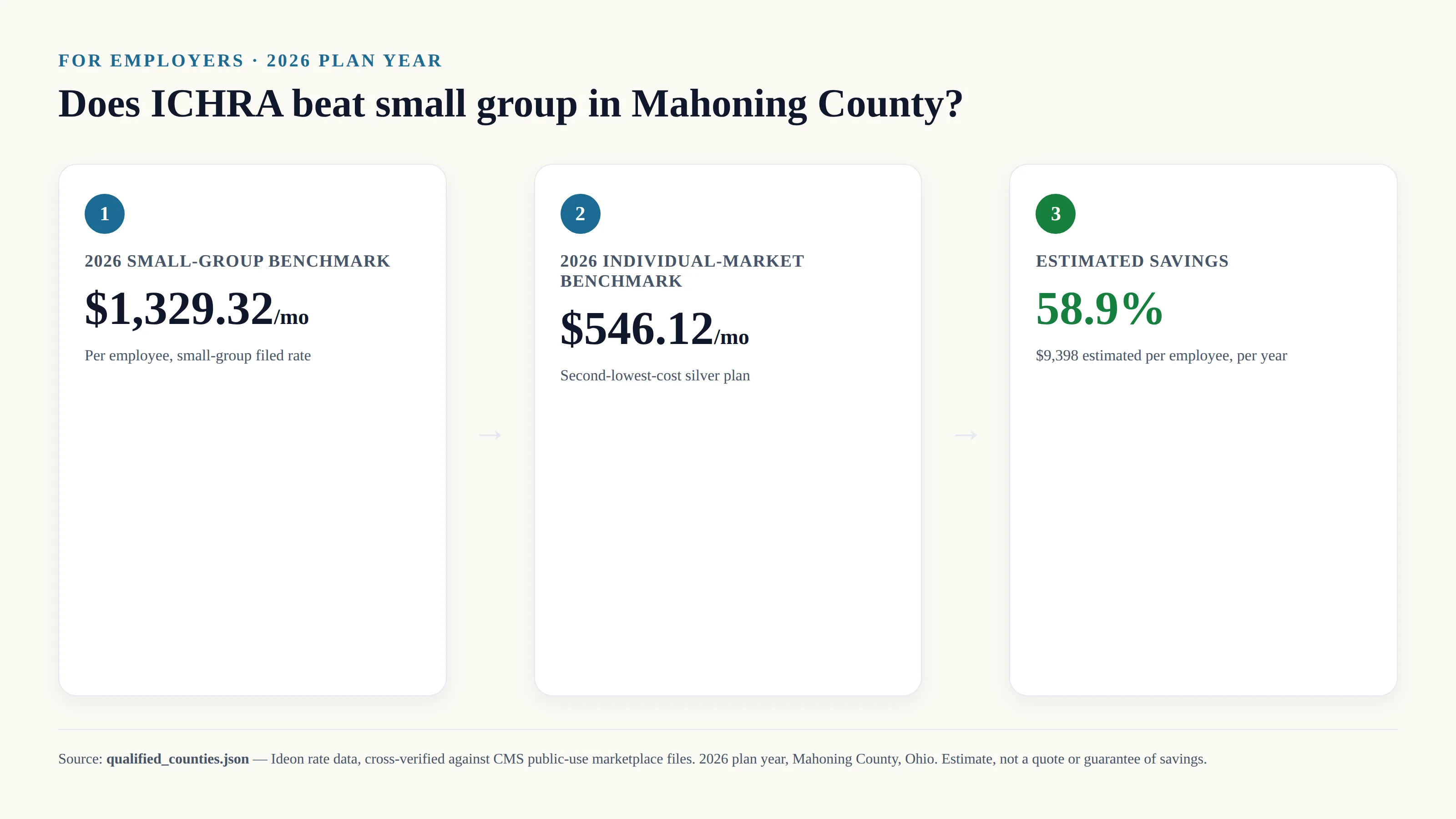 FOR EMPLOYERS · 2026 PLAN YEAR

Does ICHRA beat small group in Mahoning County?

1

2026 SMALL-GROUP BENCHMARK

$1,329.32/mo

Per employee, small-group filed rate

→

2

2026 INDIVIDUAL-MARKET BENCHMARK

$546.12/mo

Second-lowest-cost silver plan

→

3

ESTIMATED SAVINGS

58.9%

$9,398 estimated per employee, per year

Source: qualified_counties.json — Ideon rate data, cross-verified against CMS public-use marketplace files. 2026 plan year, Mahoning County, Ohio. Estimate, not a quote or guarantee of savings.